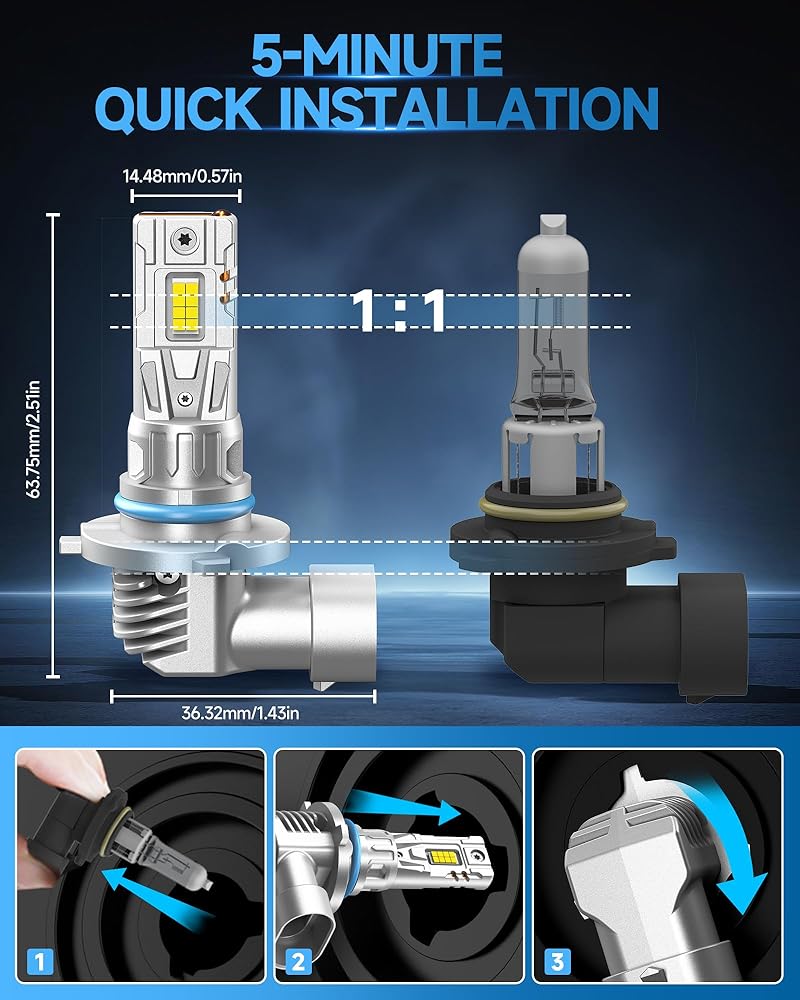 5-MINUTE
QUICK INSTALLATION

14.48mm/0.57in

1:1

63.75mm/2.51in

36.32mm/1.43in

1

2

3