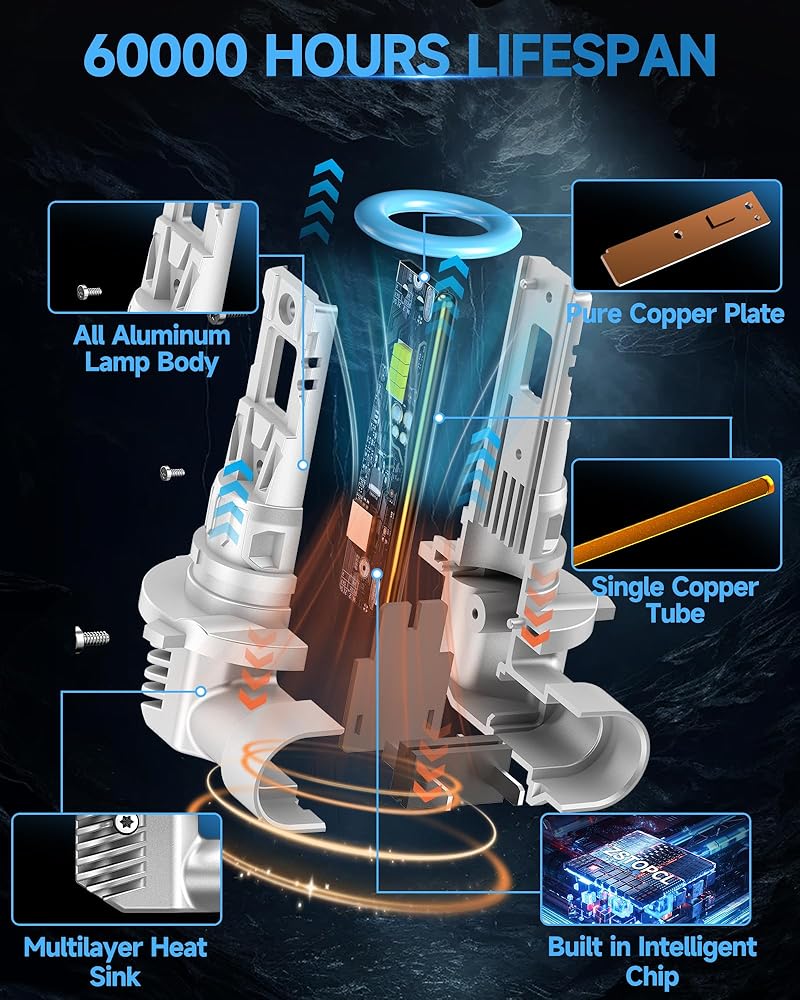 60000 HOURS LIFESPAN

All Aluminum Lamp Body

Pure Copper Plate

Single Copper Tube

Multilayer Heat Sink

25TOPCL

Built in Intelligent Chip