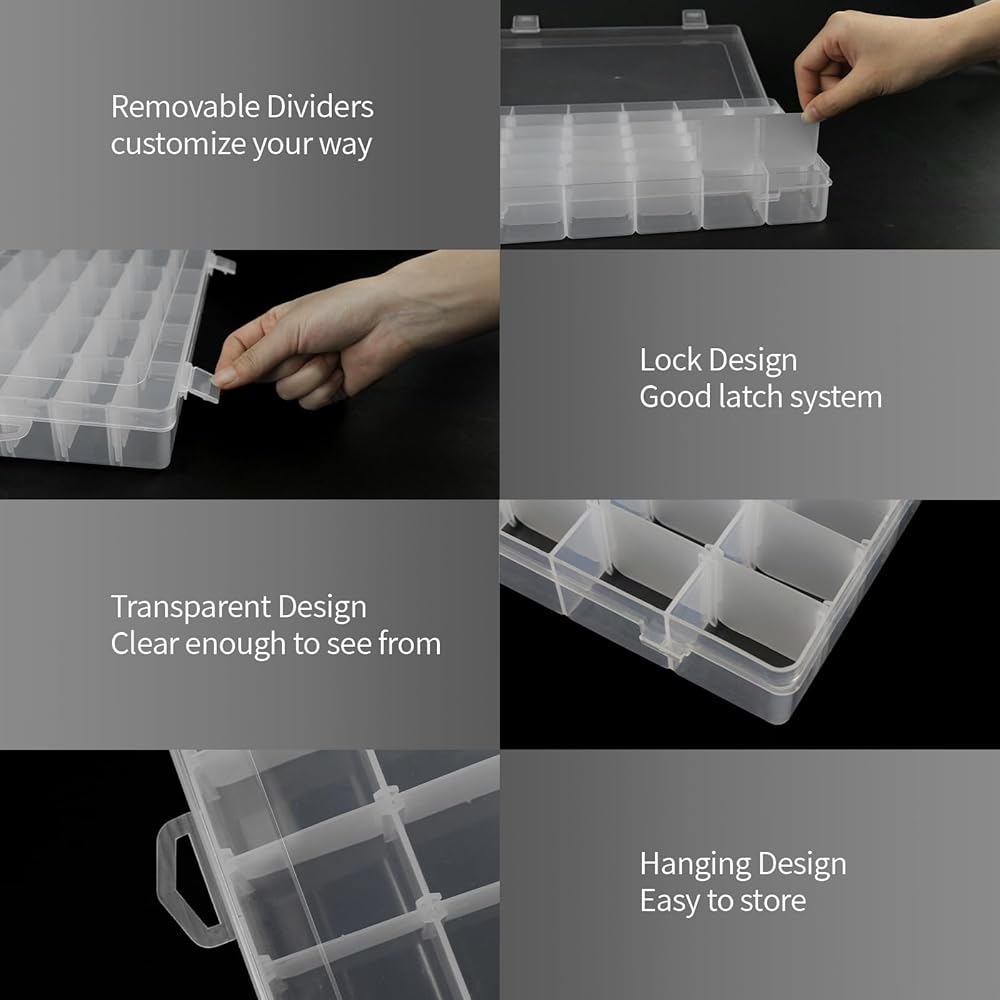 Removable Dividers
customize your way

Lock Design
Good latch system

Transparent Design
Clear enough to see from

Hanging Design
Easy to store