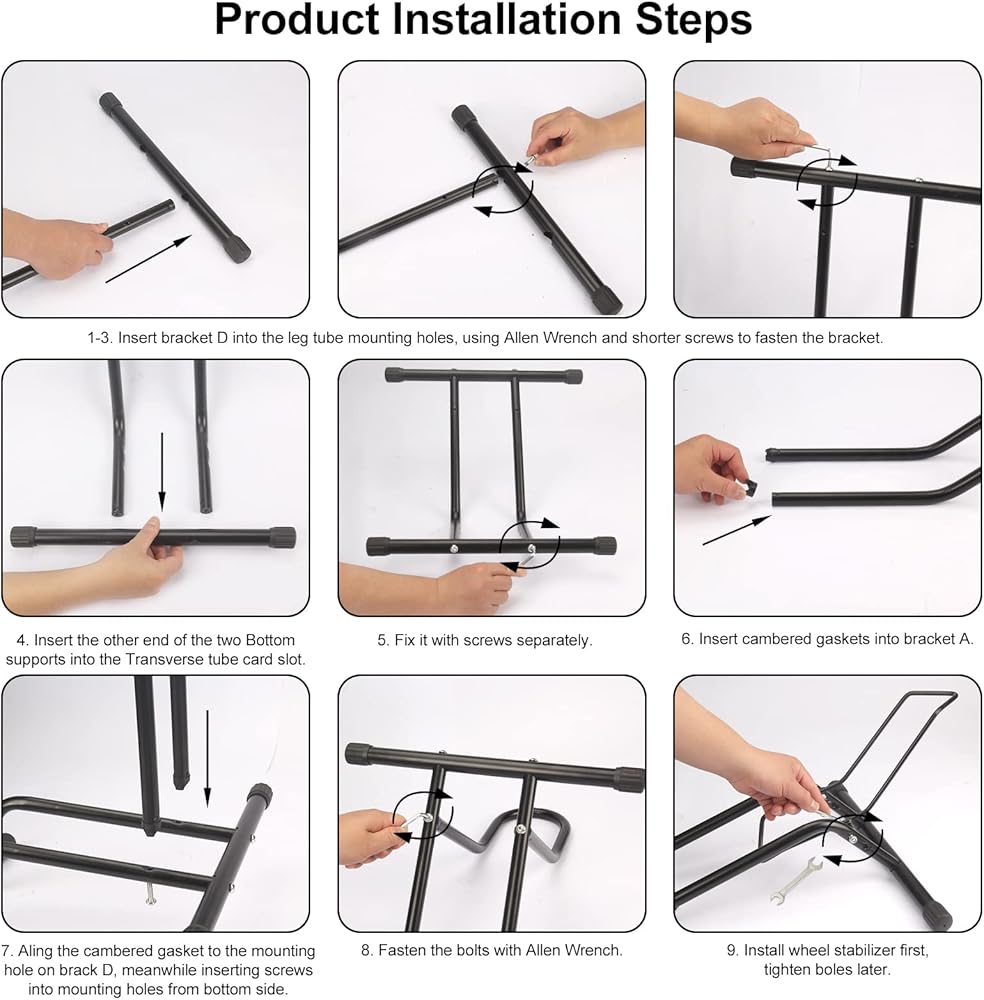 Product Installation Steps

1-3. Insert bracket D into the leg tube mounting holes, using Allen Wrench and shorter screws to fasten the bracket.

4. Insert the other end of the two Bottom supports into the Transverse tube card slot.

5. Fix it with screws separately.

6. Insert cambered gaskets into bracket A.

7. Aling the cambered gasket to the mounting hole on brack D, meanwhile inserting screws into mounting holes from bottom side.

8. Fasten the bolts with Allen Wrench.

9. Install wheel stabilizer first, tighten boles later.