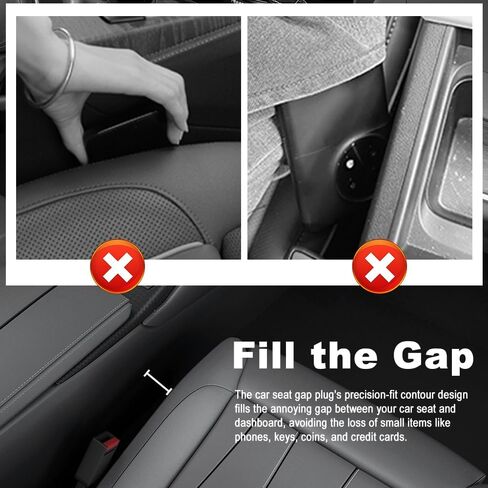 Fill the Gap

The car seat gap plug's precision-fit contour design fills the annoying gap between your car seat and dashboard, avoiding the loss of small items like phones, keys, coins, and credit cards.