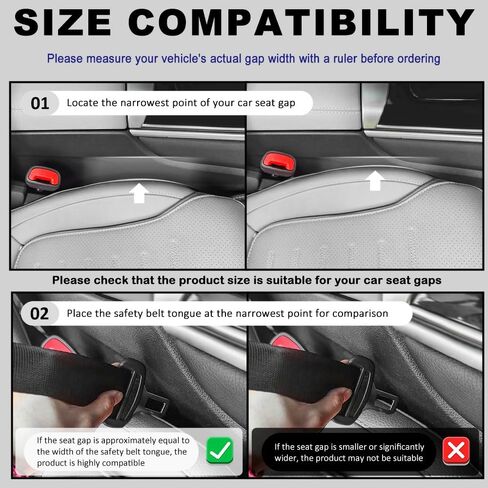 SIZE COMPATIBILITY

Please measure your vehicle's actual gap width with a ruler before ordering

01 Locate the narrowest point of your car seat gap

Please check that the product size is suitable for your car seat gaps

02 Place the safety belt tongue at the narrowest point for comparison

If the seat gap is approximately equal to the width of the safety belt tongue, the product is highly compatible

If the seat gap is smaller or significantly wider, the product may not be suitable