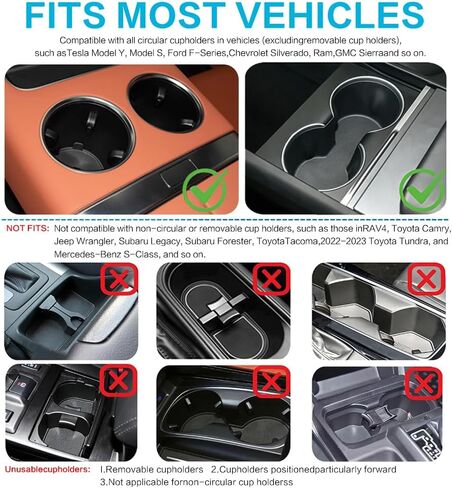 FITS MOST VEHICLES

Compatible with all circular cupholders in vehicles (excludingremovable cup holders), such asTesla Model Y, Model S, Ford F-Series,Chevrolet Silverado, Ram,GMC Sierraand so on.

NOT FITS: Not compatible with non-circular or removable cup holders, such as those inRAV4, Toyota Camry, Jeep Wrangler, Subaru Legacy, Subaru Forester, ToyotaTacoma,2022-2023 Toyota Tundra, and Mercedes-Benz S-Class, and so on.

Unusablecupholders: 1.Removable cupholders 2.Cupholders positionedparticularly forward
3.Not applicable fornon-circular cup holderss