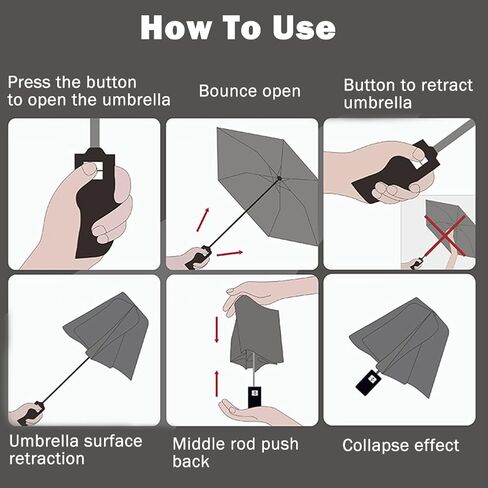 How To Use

Press the button to open the umbrella

Bounce open

Button to retract umbrella

Umbrella surface retraction

Middle rod push back

Collapse effect