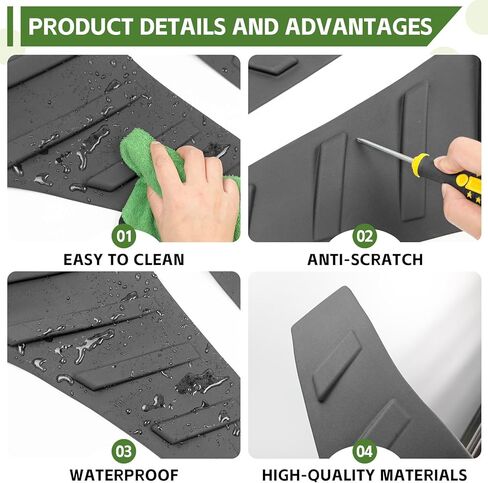 PRODUCT DETAILS AND ADVANTAGES

01
EASY TO CLEAN

02
ANTI-SCRATCH

03
WATERPROOF

04
HIGH-QUALITY MATERIALS