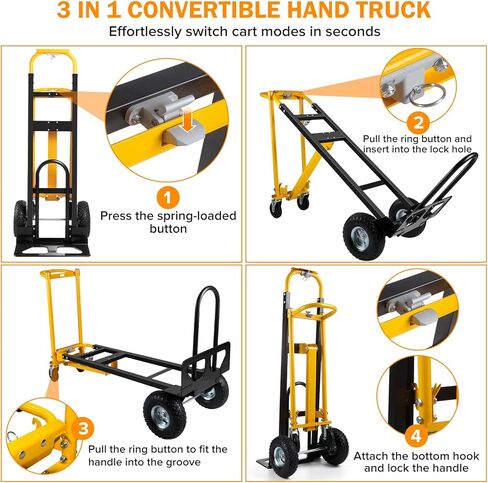 3 IN 1 CONVERTIBLE HAND TRUCK

Effortlessly switch cart modes in seconds

1

Press the spring-loaded button

2

Pull the ring button and insert into the lock hole

3

Pull the ring button to fit the handle into the groove

4

Attach the bottom hook and lock the handle