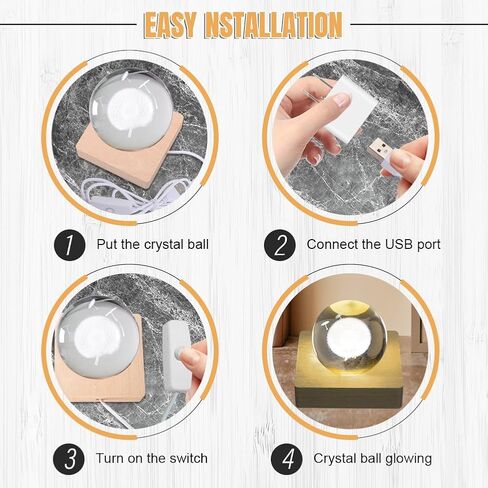 EASY NSTALLATION

1 Put the crystal ball

2 Connect the USB port

3 Turn on the switch

4 Crystal ball glowing