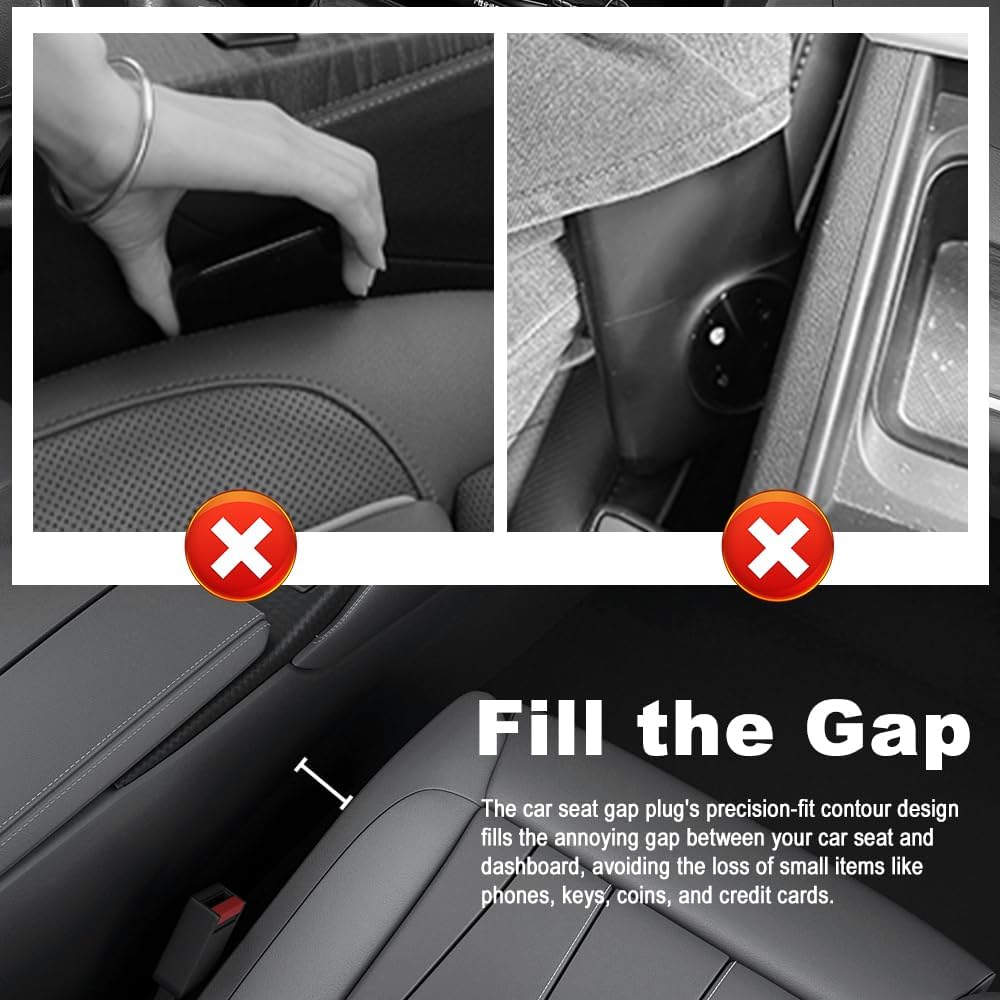 Fill the Gap

The car seat gap plug's precision-fit contour design fills the annoying gap between your car seat and dashboard, avoiding the loss of small items like phones, keys, coins, and credit cards.