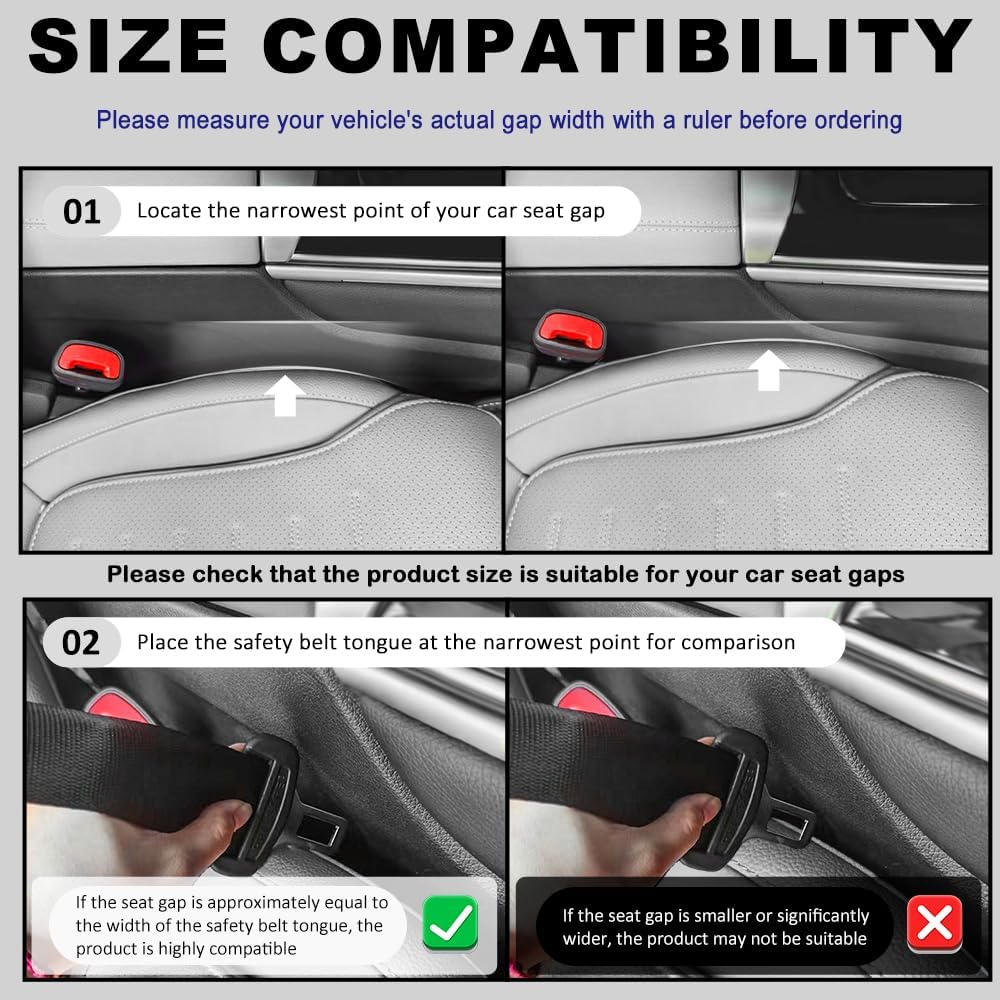 SIZE COMPATIBILITY

Please measure your vehicle's actual gap width with a ruler before ordering

01 Locate the narrowest point of your car seat gap

Please check that the product size is suitable for your car seat gaps

02 Place the safety belt tongue at the narrowest point for comparison

If the seat gap is approximately equal to the width of the safety belt tongue, the product is highly compatible

If the seat gap is smaller or significantly wider, the product may not be suitable