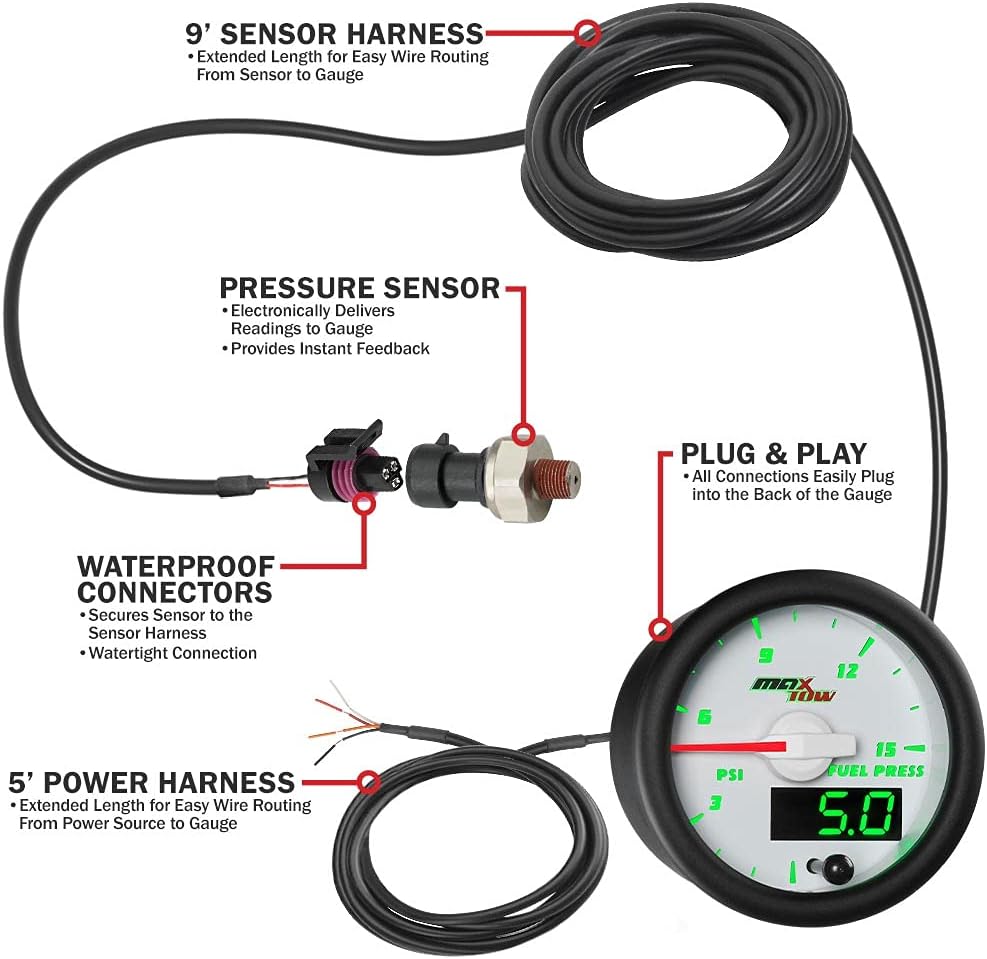 9' SENSOR HARNESS
• Extended Length for Easy Wire Routing From Sensor to Gauge

PRESSURE SENSOR
• Electronically Delivers Readings to Gauge
• Provides Instant Feedback

PLUG & PLAY
• All Connections Easily Plug into the Back of the Gauge

WATERPROOF CONNECTORS
• Secures Sensor to the Sensor Harness
• Watertight Connection

5' POWER HARNESS
• Extended Length for Easy Wire Routing From Power Source to Gauge

9
12
MAX TOW
6
15
PSI
FUEL PRESS
3
5.0