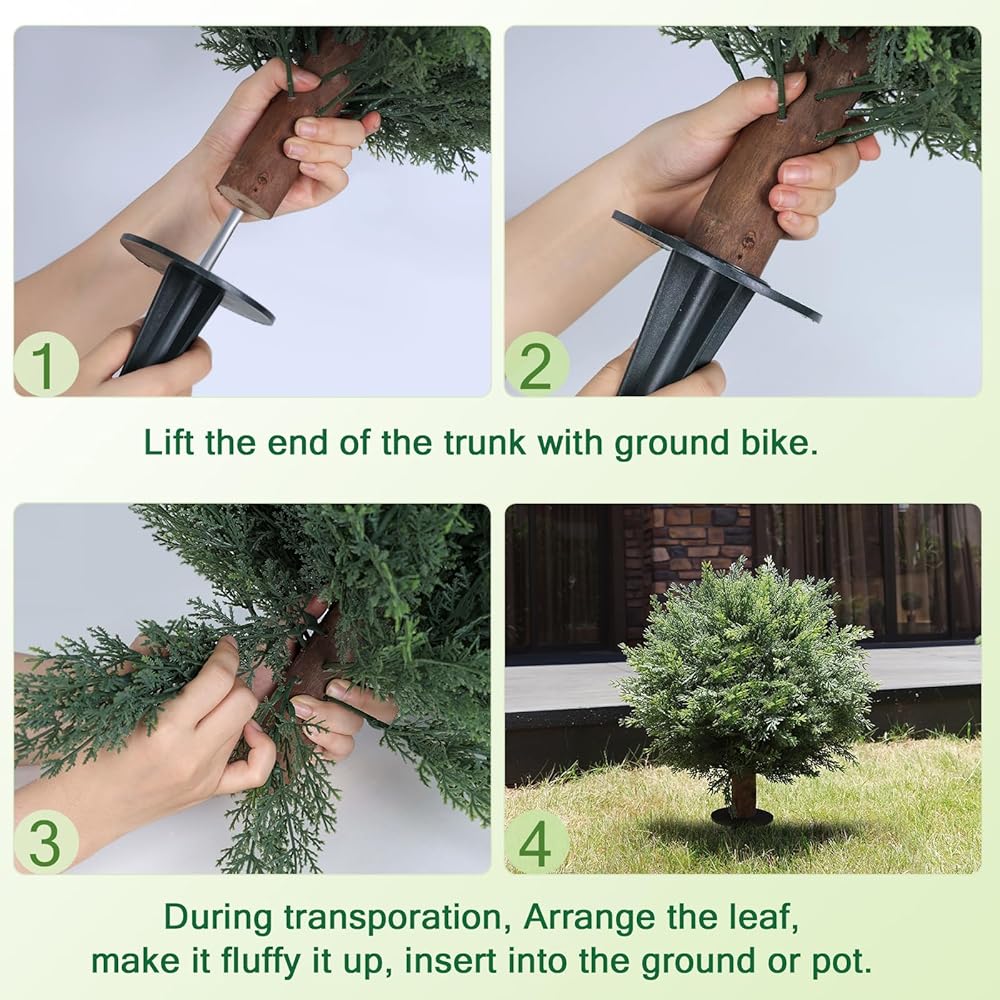 1

2

Lift the end of the trunk with ground bike.

3

4

During transporation, Arrange the leaf, make it fluffy it up, insert into the ground or pot.