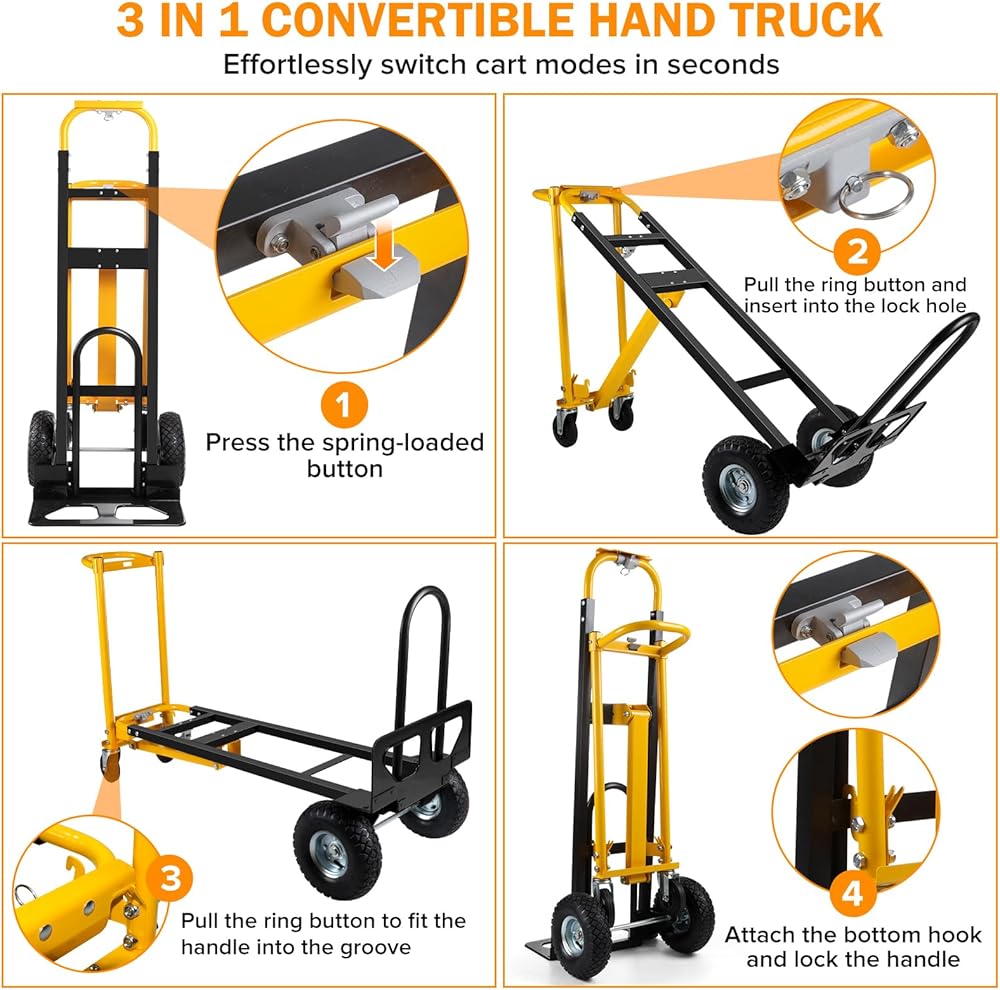 3 IN 1 CONVERTIBLE HAND TRUCK

Effortlessly switch cart modes in seconds

1

Press the spring-loaded button

2

Pull the ring button and insert into the lock hole

3

Pull the ring button to fit the handle into the groove

4

Attach the bottom hook and lock the handle