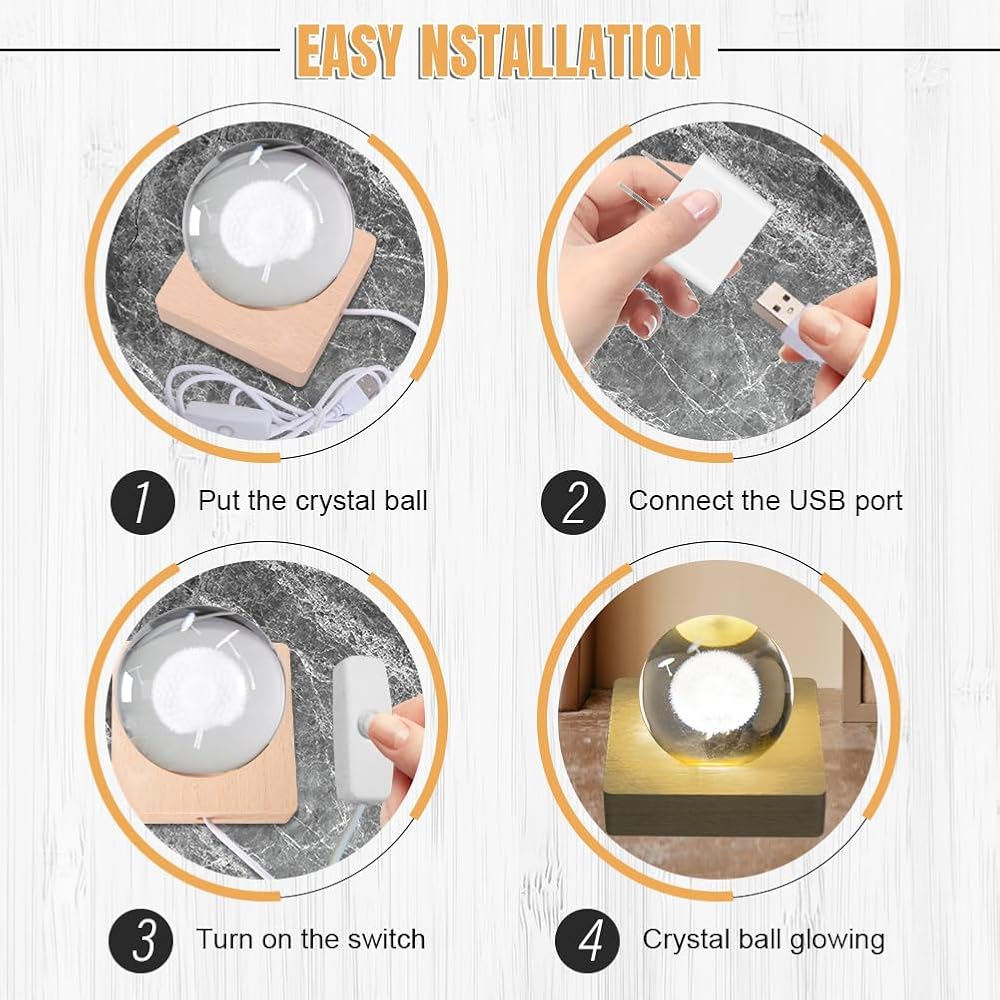 EASY NSTALLATION

1 Put the crystal ball

2 Connect the USB port

3 Turn on the switch

4 Crystal ball glowing