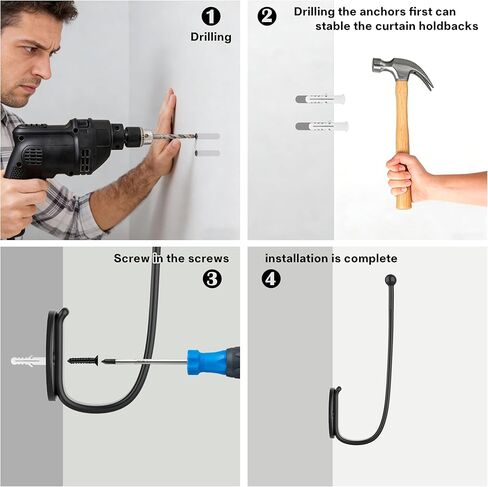 1
Drilling

2
Drilling the anchors first can stable the curtain holdbacks

Screw in the screws
3

installation is complete
4