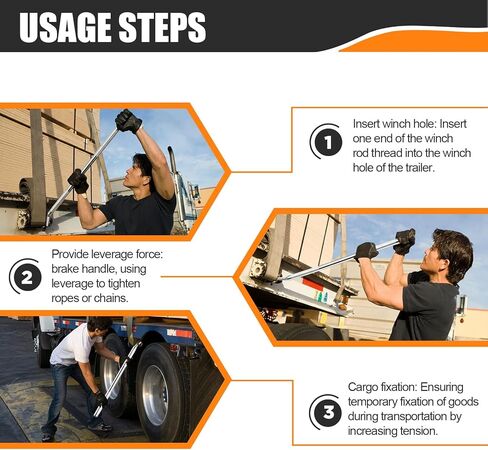 USAGE STEPS

1
Insert winch hole: Insert one end of the winch rod thread into the winch hole of the trailer.

2
Provide leverage force: brake handle, using leverage to tighten ropes or chains.

3
Cargo fixation: Ensuring temporary fixation of goods during transportation by increasing tension.