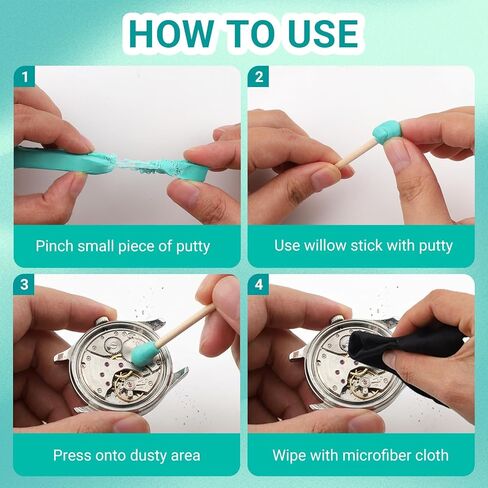 HOW TO USE

1

Pinch small piece of putty

2

Use willow stick with putty

3

Press onto dusty area

4

Wipe with microfiber cloth