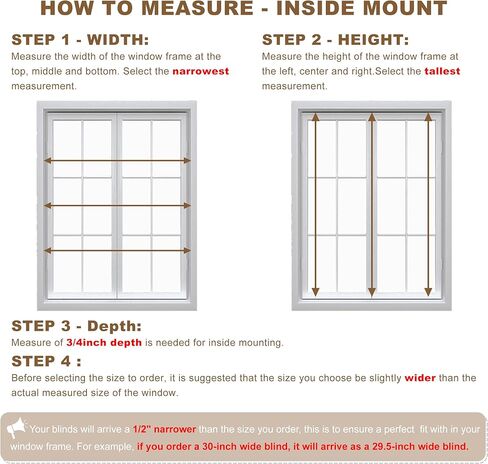 HOW TO MEASURE - INSIDE MOUNT

STEP 1 - WIDTH:
Measure the width of the window frame at the top, middle and bottom. Select the narrowest measurement.

STEP 2 - HEIGHT:
Measure the height of the window frame at the left, center and right.Select the tallest measurement.

STEP 3 - Depth:
Measure of 3/4inch depth is needed for inside mounting.

STEP 4 :
Before selecting the size to order, it is suggested that the size you choose be slightly wider than the actual measured size of the window.

Your blinds will arrive a 1/2" narrower than the size you order, this is to ensure a perfect fit with in your window frame. For example, if you order a 30-inch wide blind, it will arrive as a 29.5-inch wide blind.