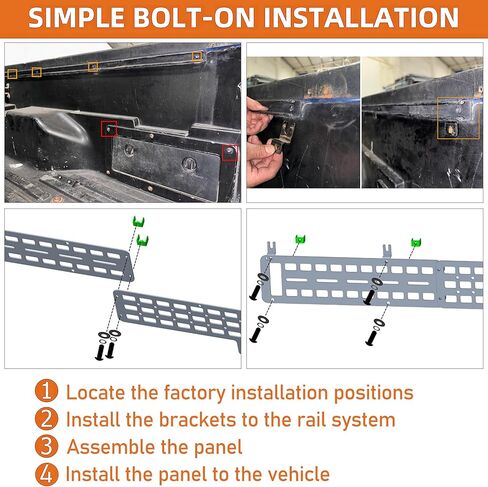 SIMPLE BOLT-ON INSTALLATION

1 Locate the factory installation positions
2 Install the brackets to the rail system
3 Assemble the panel
4 Install the panel to the vehicle