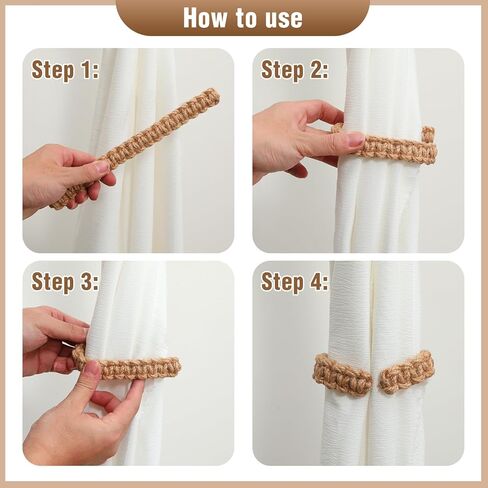 How to use

Step 1:

Step 2:

Step 3:

Step 4: