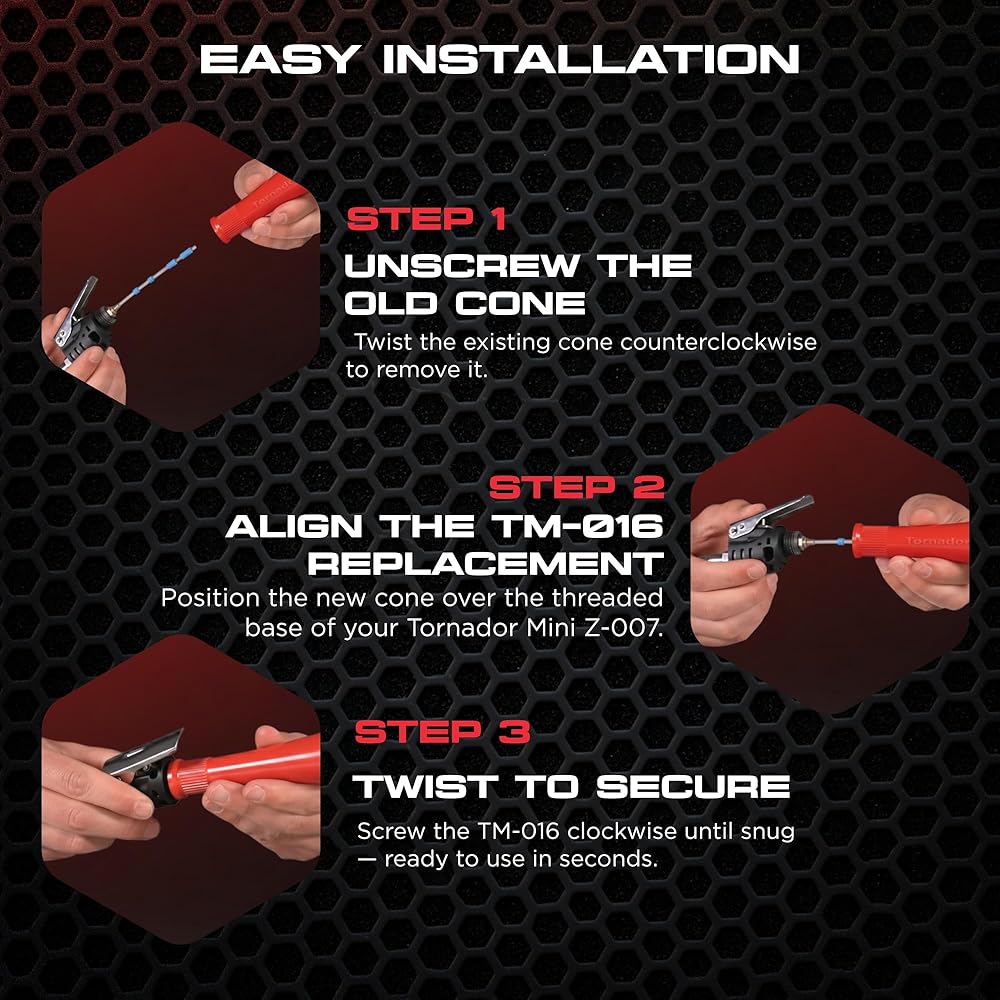 EASY INSTALLATION

Tornador

STEP 1
UNSCREW THE OLD CONE
Twist the existing cone counterclockwise to remove it.

STEP 2
ALIGN THE TM-016 REPLACEMENT
Position the new cone over the threaded base of your Tornador Mini Z-007.

Tornador

STEP 3
TWIST TO SECURE
Screw the TM-016 clockwise until snug — ready to use in seconds.