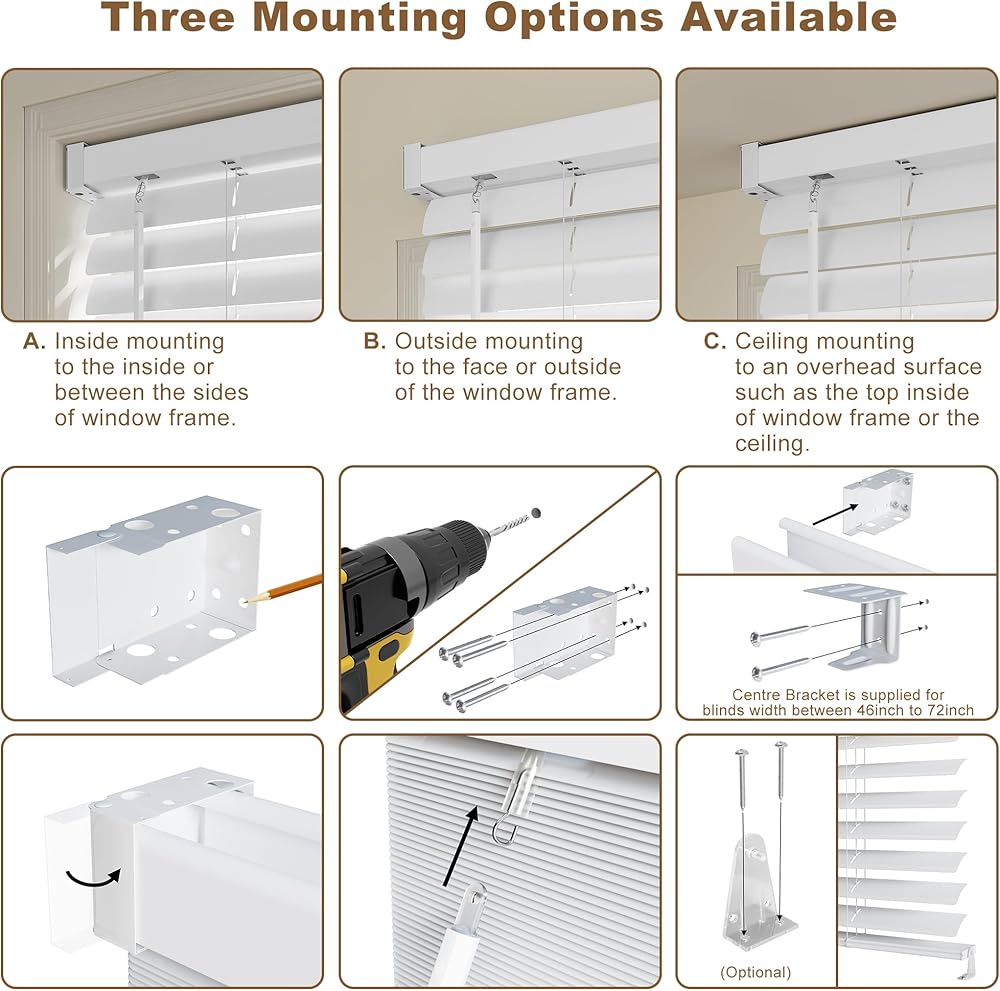 Three Mounting Options Available

A. Inside mounting to the inside or between the sides of window frame.

B. Outside mounting to the face or outside of the window frame.

C. Ceiling mounting to an overhead surface such as the top inside of window frame or the ceiling.

Centre Bracket is supplied for blinds width between 46inch to 72inch

(Optional)