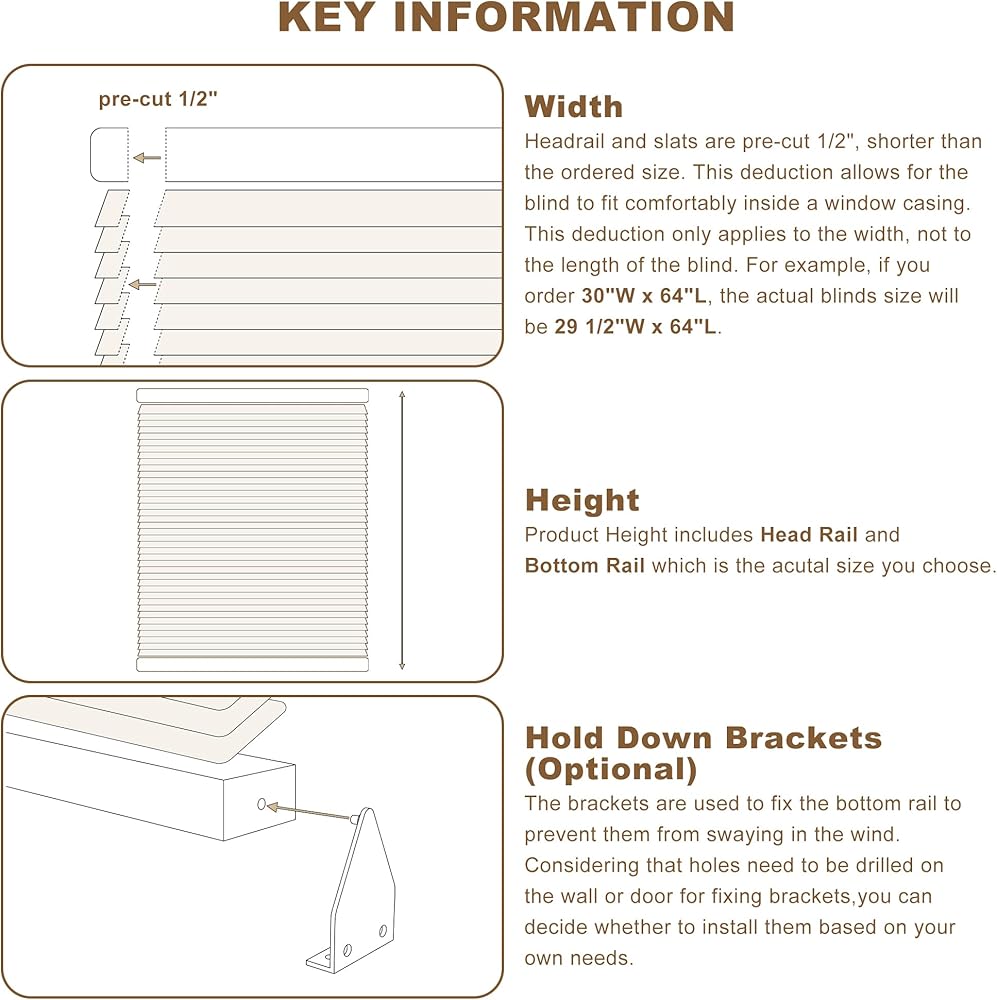 KEY INFORMATION

pre-cut 1/2"

Width
Headrail and slats are pre-cut 1/2", shorter than the ordered size. This deduction allows for the blind to fit comfortably inside a window casing. This deduction only applies to the width, not to the length of the blind. For example, if you order 30"W x 64"L, the actual blinds size will be 29 1/2"W x 64"L.

Height
Product Height includes Head Rail and Bottom Rail which is the acutal size you choose.

Hold Down Brackets (Optional)
The brackets are used to fix the bottom rail to prevent them from swaying in the wind. Considering that holes need to be drilled on the wall or door for fixing brackets,you can decide whether to install them based on your own needs.