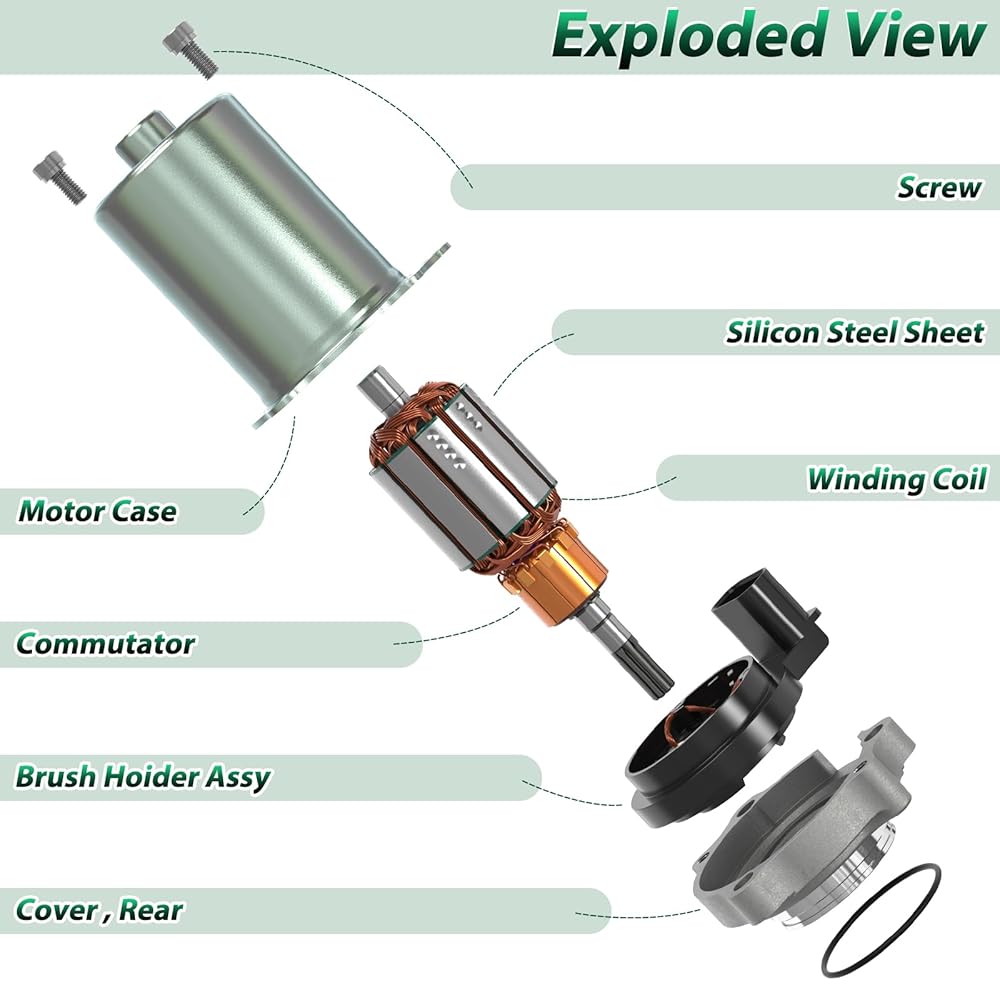 Exploded View

Screw

Silicon Steel Sheet

Winding Coil

Motor Case

Commutator

Brush Hoider Assy

Cover , Rear