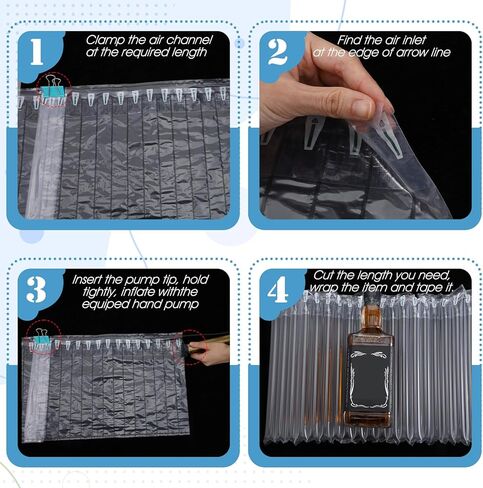 1
Clamp the air channel at the required length

2
Find the air inlet at the edge of arrow line

3
Insert the pump tip, hold tightly, inflate withthe equiped hand pump

4
Cut the length you need, wrap the item and tape it.