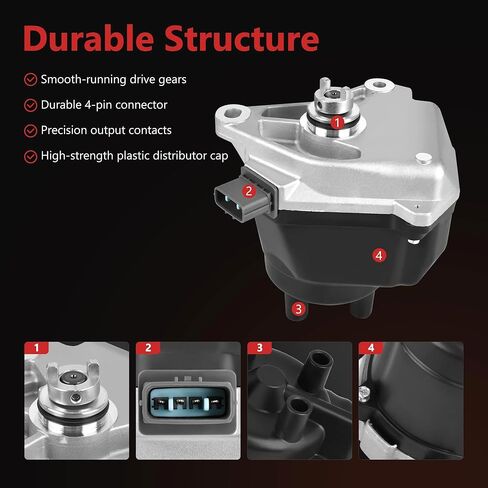 Durable Structure

Smooth-running drive gears

Durable 4-pin connector

Precision output contacts

High-strength plastic distributor cap

1

2

4

3

1

2

3

4