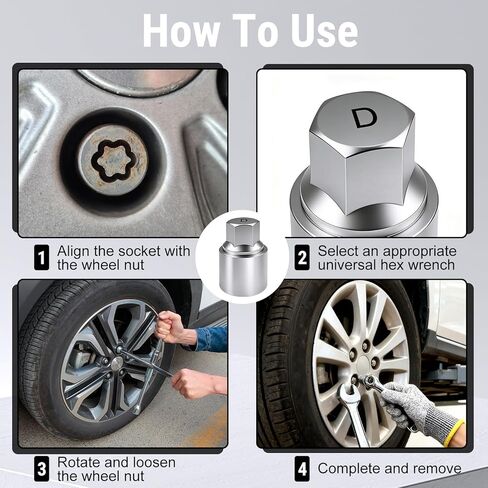 How To Use

D

1 Align the socket with the wheel nut

2 Select an appropriate universal hex wrench

3 Rotate and loosen the wheel nut

4 Complete and remove