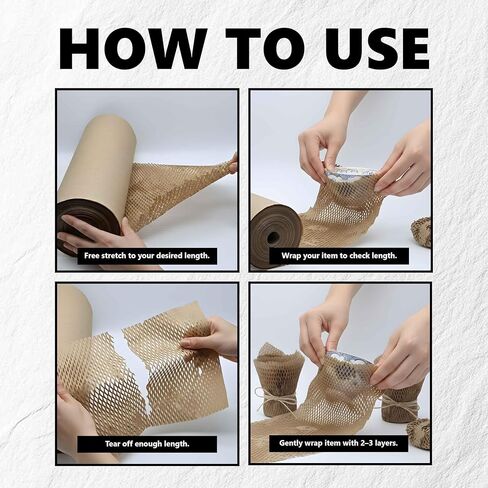 HOW TO USE

Free stretch to your desired length.

Wrap your item to check length.

Tear off enough length.

Gently wrap item with 2–3 layers.