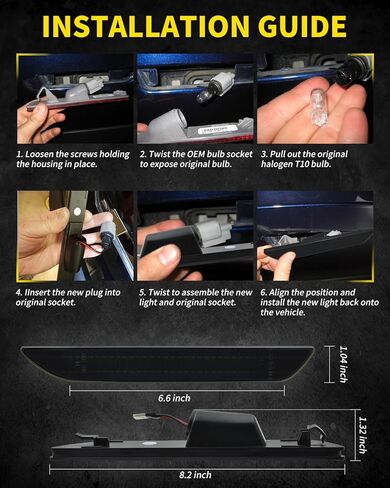 INSTALLATION GUIDE

1. Loosen the screws holding the housing in place.

2. Twist the OEM bulb socket to expose original bulb.

3. Pull out the original halogen T10 bulb.

4. IInsert the new plug into original socket.

5. Twist to assemble the new light and original socket.

6. Align the position and install the new light back onto the vehicle.

1.04 inch

6.6 inch

1.32 inch

8.2 inch