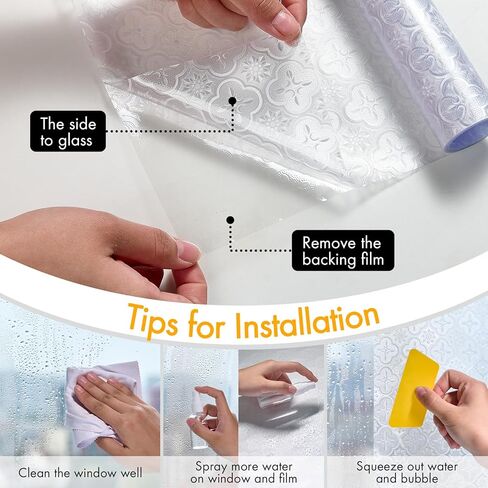 The side to glass

Remove the backing film

Tips for Installation

Clean the window well

Spray more water on window and film

Squeeze out water and bubble