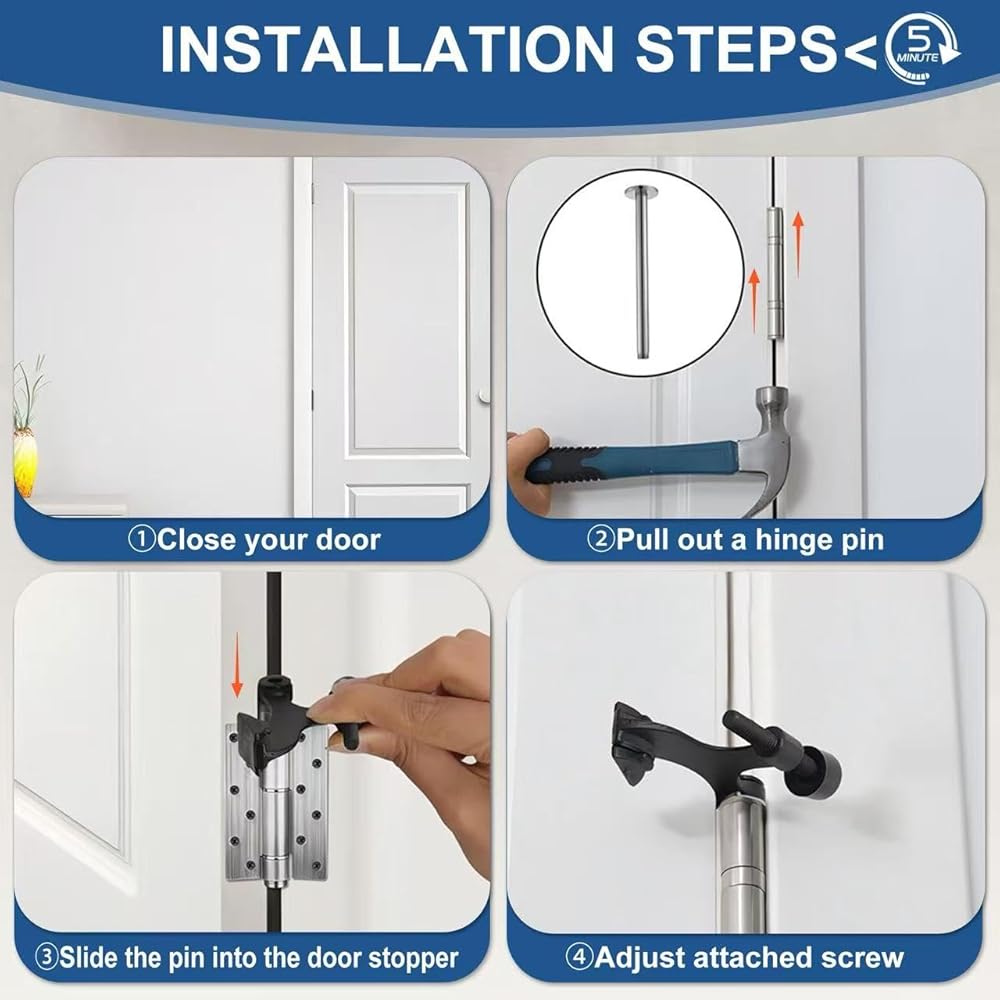 INSTALLATION STEPS< 5 MINUTE

①Close your door

②Pull out a hinge pin

③Slide the pin into the door stopper

④Adjust attached screw