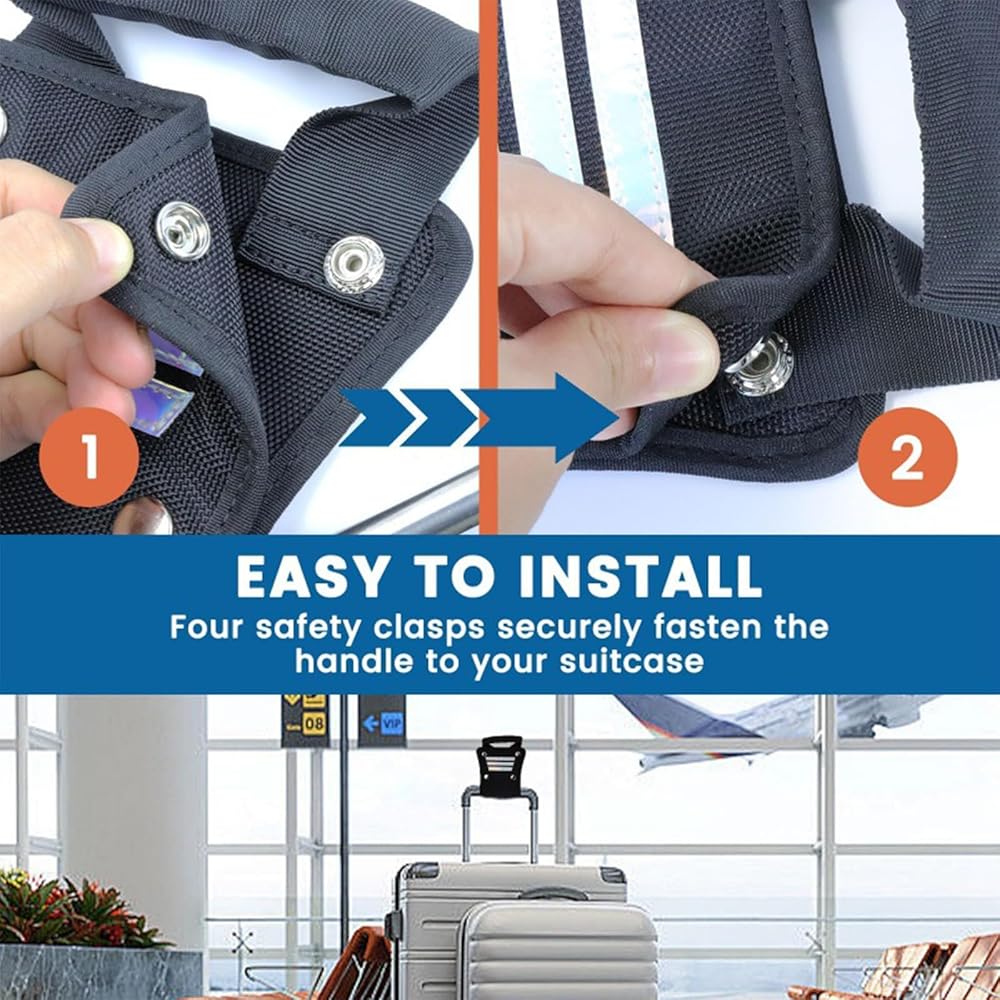 1

2

EASY TO INSTALL

Four safety clasps securely fasten the handle to your suitcase

08

VIP