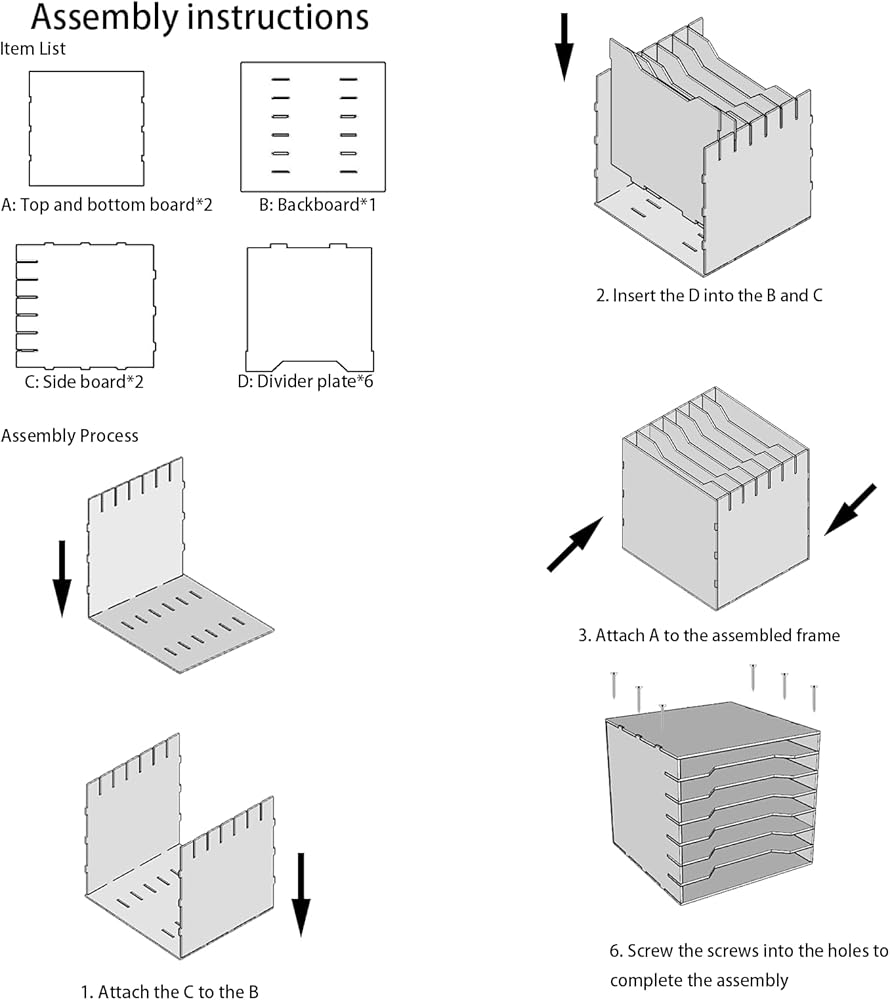 Assembly instructions

Item List

A: Top and bottom board*2

B: Backboard*1

C: Side board*2

D: Divider plate*6

Assembly Process

1. Attach the C to the B

2. Insert the D into the B and C

3. Attach A to the assembled frame

6. Screw the screws into the holes to complete the assembly