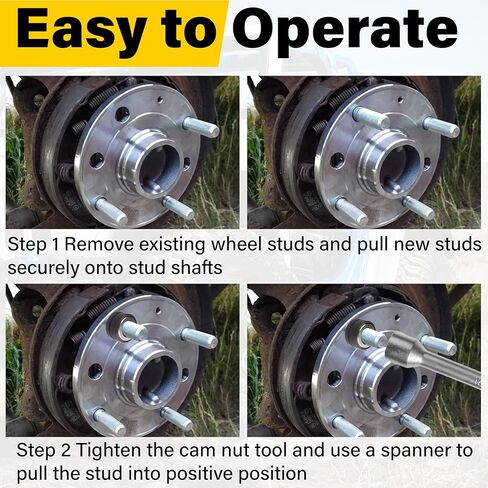 Easy to Operate

Step 1 Remove existing wheel studs and pull new studs securely onto stud shafts

Step 2 Tighten the cam nut tool and use a spanner to pull the stud into positive position