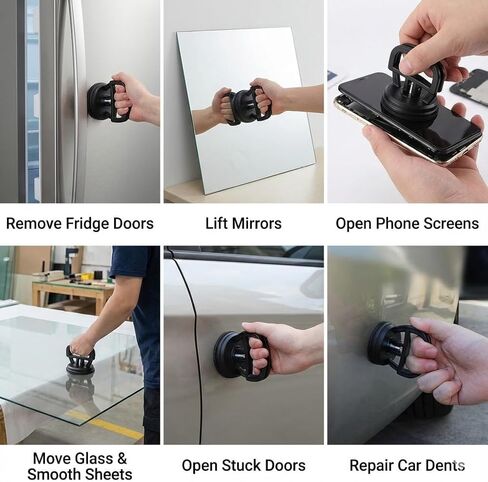 Remove Fridge Doors

Lift Mirrors

Open Phone Screens

Move Glass & Smooth Sheets

Open Stuck Doors

Repair Car Dents