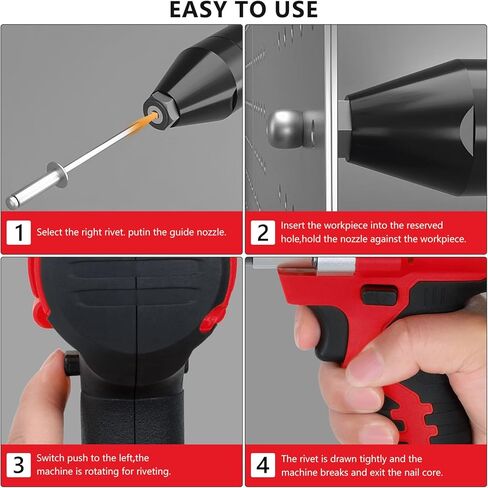 EASY TO USE

1 Select the right rivet. putin the guide nozzle.

2 Insert the workpiece into the reserved hole,hold the nozzle against the workpiece.

3 Switch push to the left,the machine is rotating for riveting.

4 The rivet is drawn tightly and the machine breaks and exit the nail core.