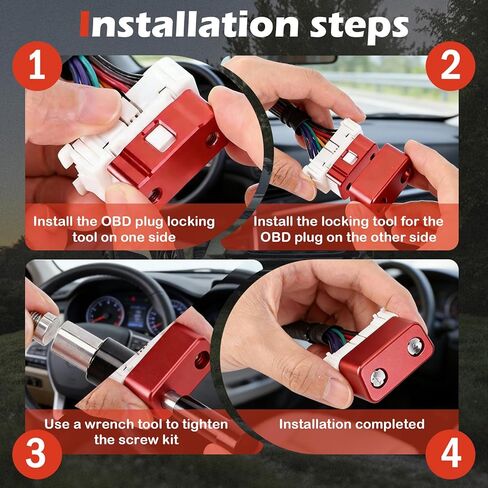 Installation steps

1

2

Install the OBD plug locking tool on one side

Install the locking tool for the OBD plug on the other side

Use a wrench tool to tighten the screw kit

Installation completed

3

4