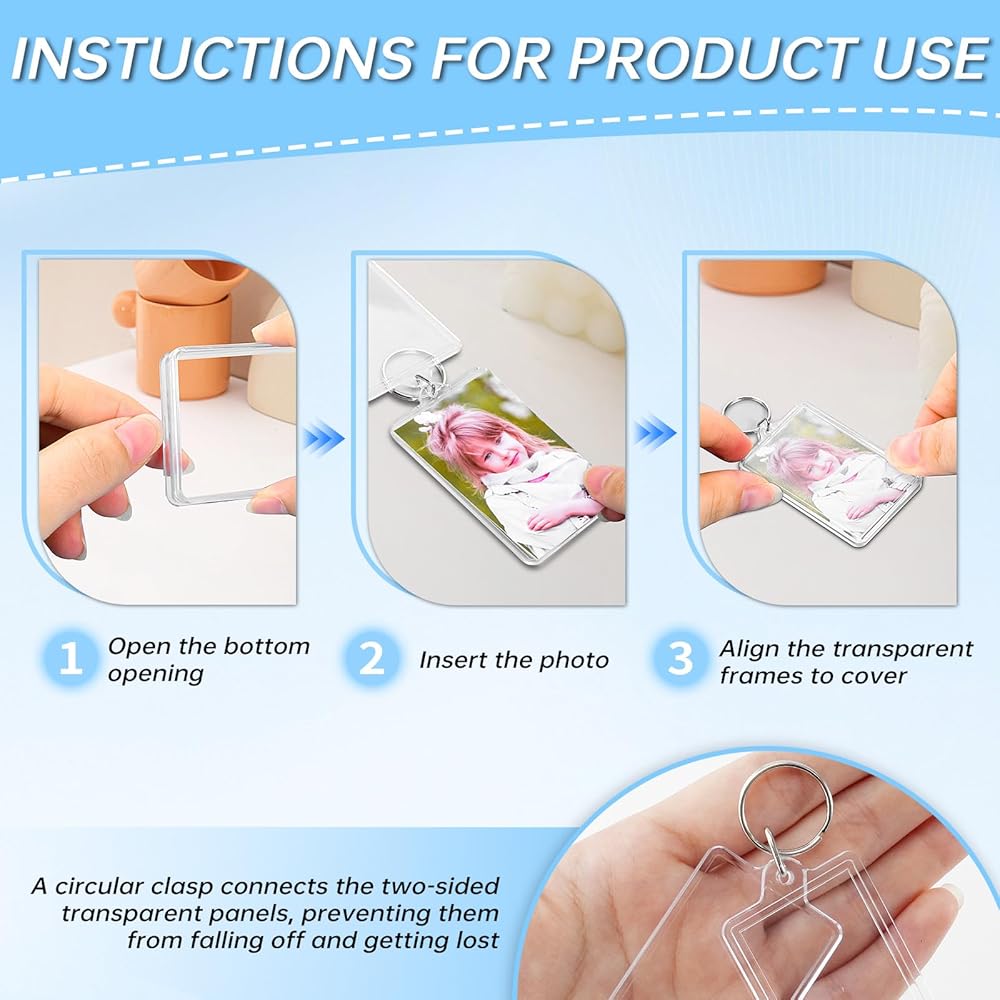 INSTUCTIONS FOR PRODUCT USE

1 Open the bottom opening

2 Insert the photo

3 Align the transparent frames to cover

A circular clasp connects the two-sided transparent panels, preventing them from falling off and getting lost