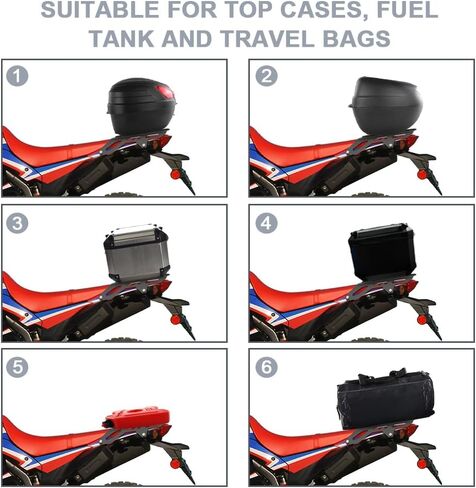 SUITABLE FOR TOP CASES, FUEL TANK AND TRAVEL BAGS

1

2

3

4

5

6