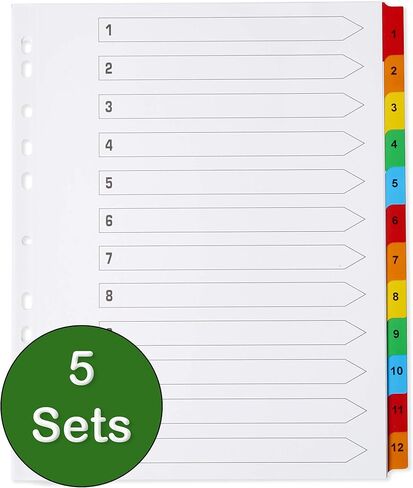 1
2
3
4
5
6
7
8

1
2
3
4
5
6
7
8
9
10
11
12

5
Sets