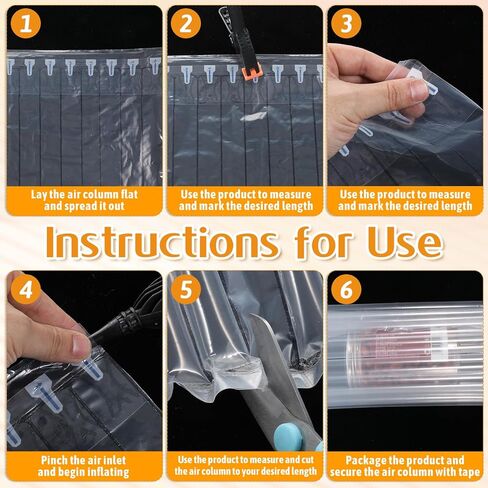 1

Lay the air column flat and spread it out

2

Use the product to measure and mark the desired length

3

Use the product to measure and mark the desired length

Instructions for Use

4

Pinch the air inlet and begin inflating

5

Use the product to measure and cut the air column to your desired length

6

Package the product and secure the air column with tape