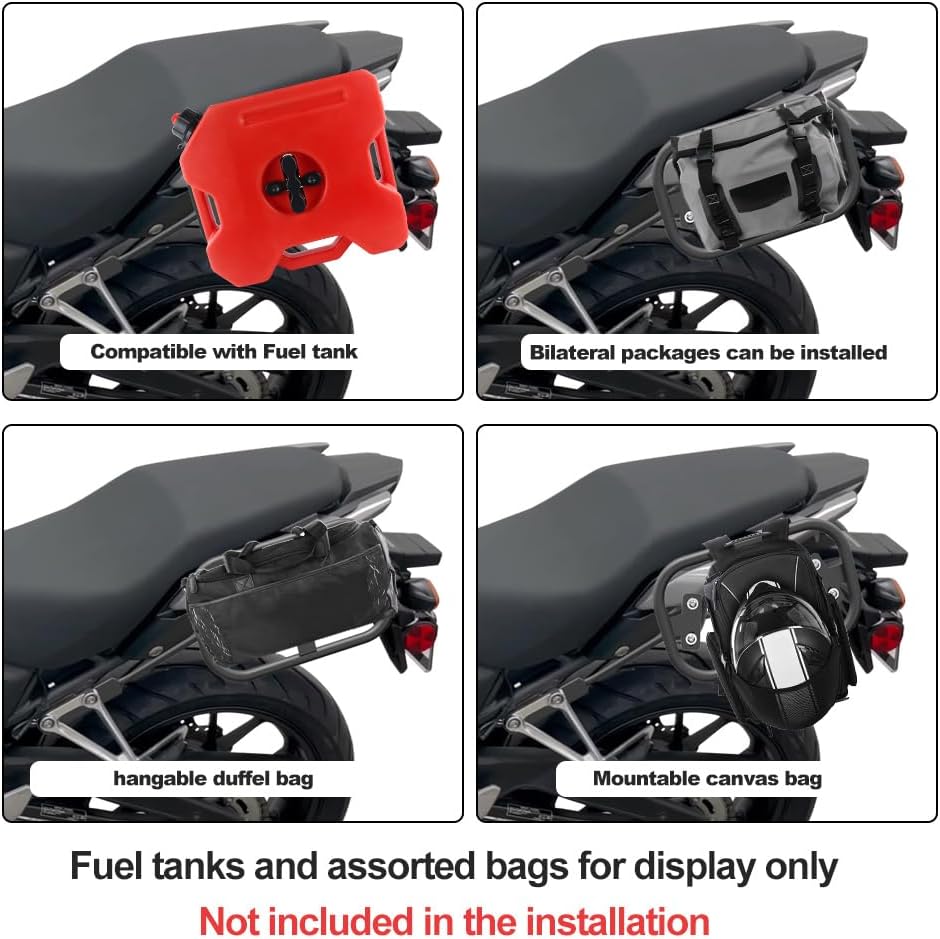 Compatible with Fuel tank

Bilateral packages can be installed

hangable duffel bag

Mountable canvas bag

Fuel tanks and assorted bags for display only

Not included in the installation