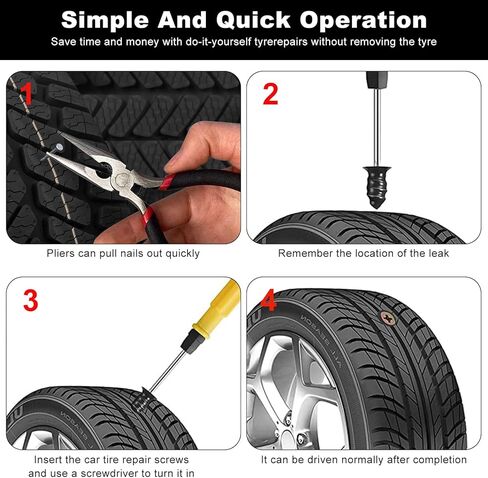 Simple And Quick Operation
Save time and money with do-it-yourself tyrerepairs without removing the tyre

1

Pliers can pull nails out quickly

2

Remember the location of the leak

3

Insert the car tire repair screws and use a screwdriver to turn it in

4

ALL SEASON

It can be driven normally after completion