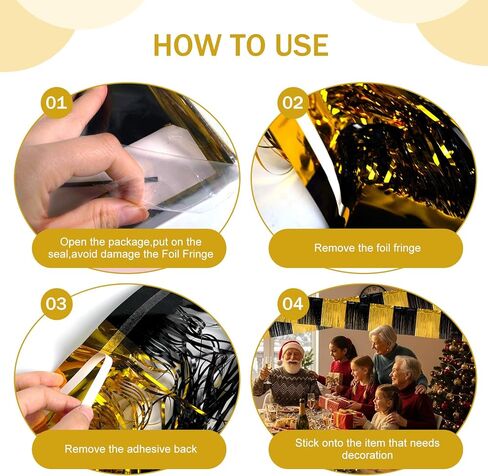 HOW TO USE

01

Open the package,put on the seal,avoid damage the Foil Fringe

02

Remove the foil fringe

03

Remove the adhesive back

04

Stick onto the item that needs decoration