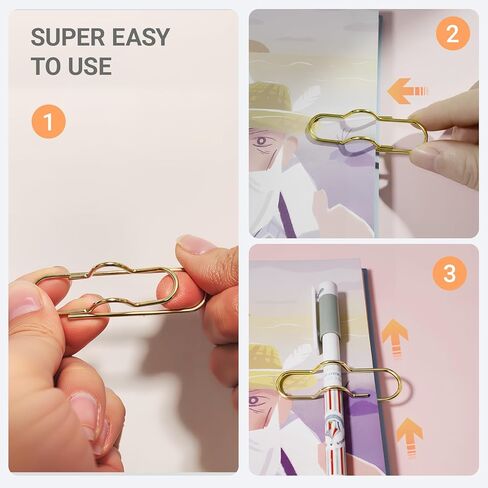 SUPER EASY TO USE

1

2

3