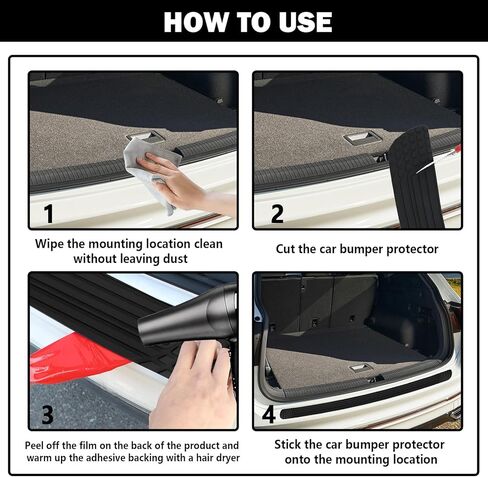 HOW TO USE

1

Wipe the mounting location clean without leaving dust

2

Cut the car bumper protector

3

Peel off the film on the back of the product and warm up the adhesive backing with a hair dryer

4

Stick the car bumper protector onto the mounting location