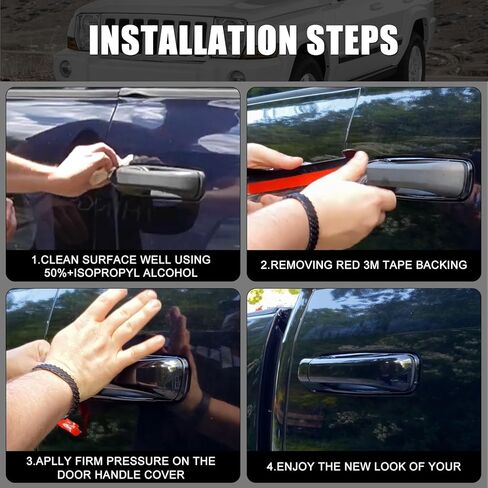 INSTALLATION STEPS

1.CLEAN SURFACE WELL USING 50%+ISOPROPYL ALCOHOL

2.REMOVING RED 3M TAPE BACKING

3.APLLY FIRM PRESSURE ON THE DOOR HANDLE COVER

4.ENJOY THE NEW LOOK OF YOUR